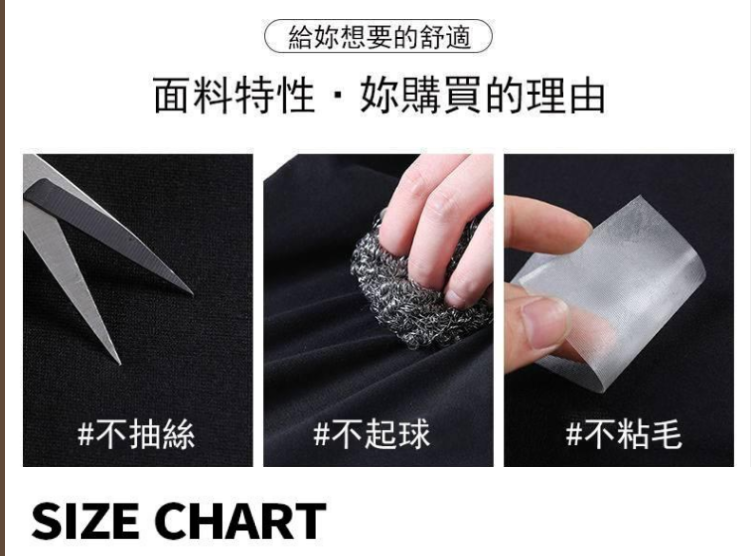 給妳想要的舒適

面料特性 · 妳購買的理由

#不抽絲

#不起球

#不粘毛

SIZE CHART